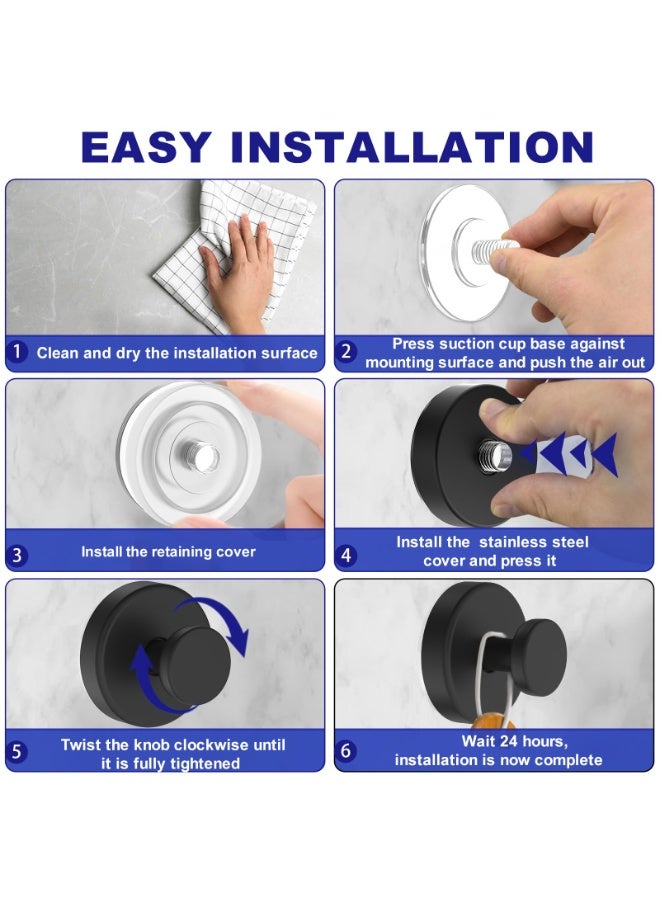 EASY INSTALLATION

1 Clean and dry the installation surface

2 Press suction cup base against mounting surface and push the air out

3 Install the retaining cover

4 Install the  stainless steel cover and press it

5 Twist the knob clockwise until it is fully tightened

6 Wait 24 hours, installation is now complete